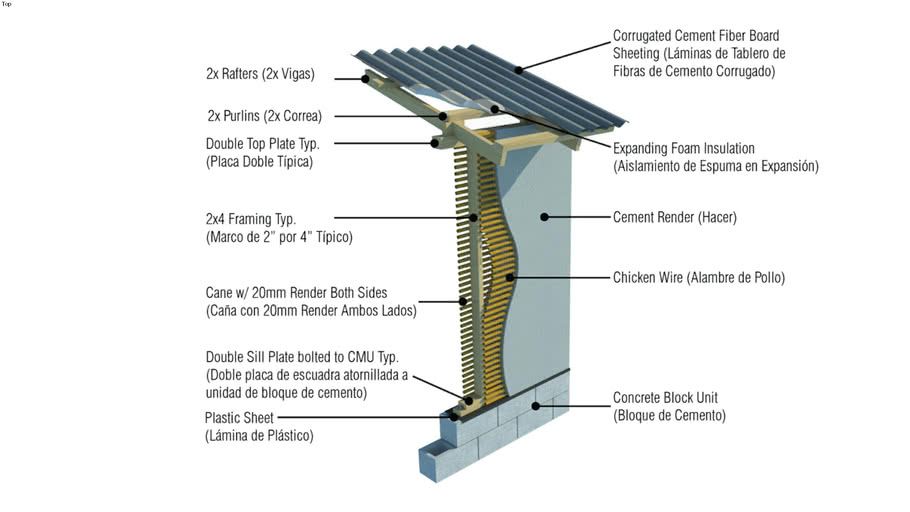 Top

2x Rafters (2x Vigas)

2x Purlins (2x Correa)

Double Top Plate Typ.
(Placa Doble Típica)

2x4 Framing Typ.
(Marco de 2" por 4" Típico)

Cane w/ 20mm Render Both Sides
(Caña con 20mm Render Ambos Lados)

Double Sill Plate bolted to CMU Typ.
(Doble placa de escuadra atornillada a unidad de bloque de cemento)

Plastic Sheet
(Lámina de Plástico)

Corrugated Cement Fiber Board Sheeting (Láminas de Tablero de Fibras de Cemento Corrugado)

Expanding Foam Insulation
(Aislamiento de Espuma en Expansión)

Cement Render (Hacer)

Chicken Wire (Alambre de Pollo)

Concrete Block Unit
(Bloque de Cemento)