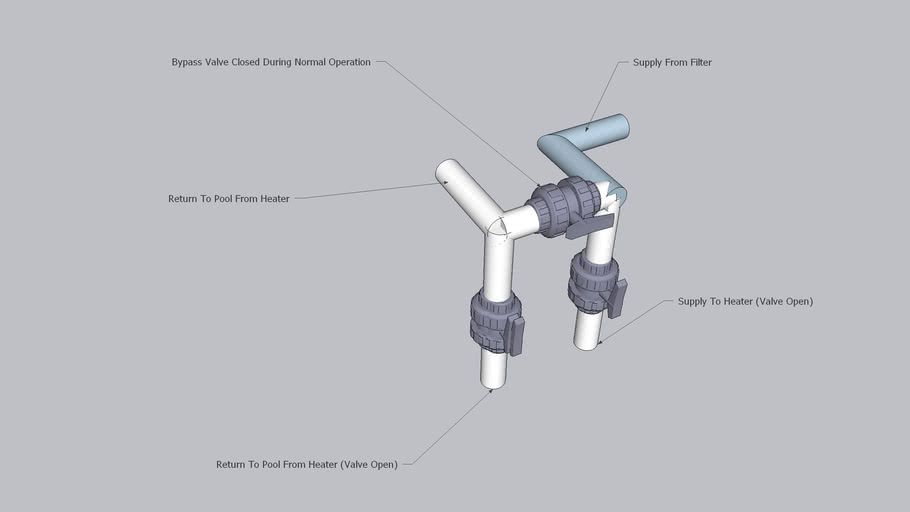 Bypass Valve Closed During Normal Operation

Supply From Filter

Return To Pool From Heater

Supply To Heater (Valve Open)

Return To Pool From Heater (Valve Open)