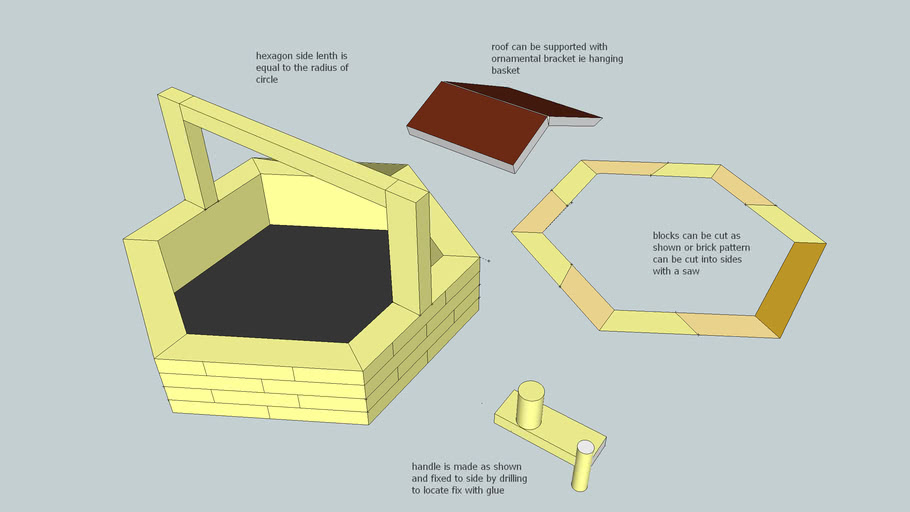 hexagon side lenth is equal to the radius of circle

roof can be supported with ornamental bracket ie hanging basket

blocks can be cut as shown or brick pattern can be cut into sides with a saw

handle is made as shown and fixed to side by drilling to locate fix with glue