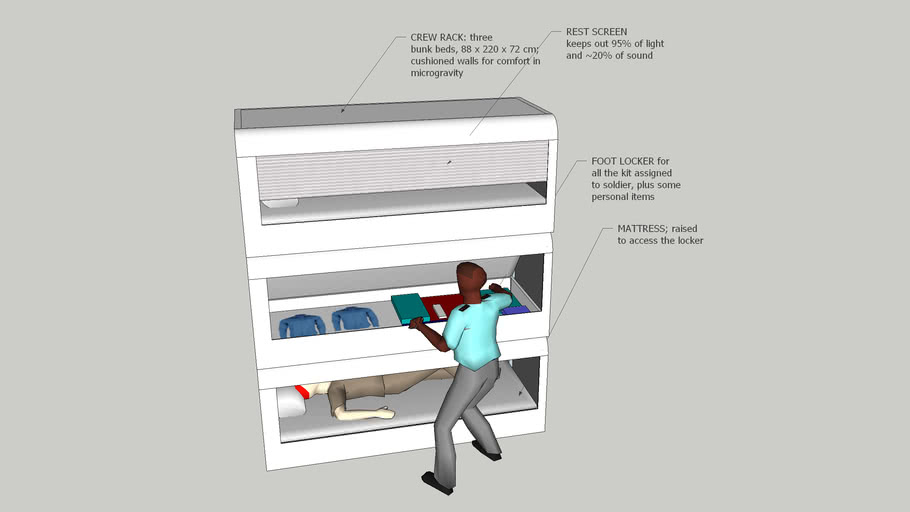 CREW RACK: three bunk beds, 88 x 220 x 72 cm; cushioned walls for comfort in microgravity

REST SCREEN keeps out 95% of light and ~20% of sound

FOOT LOCKER for all the kit assigned to soldier, plus some personal items

MATTRESS; raised to access the locker