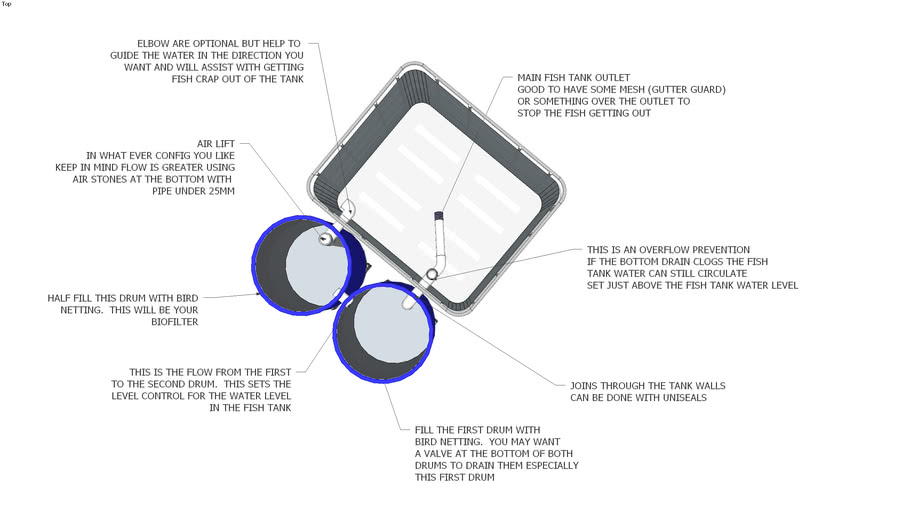 Top

ELBOW ARE OPTIONAL BUT HELP TO GUIDE THE WATER IN THE DIRECTION YOU WANT AND WILL ASSIST WITH GETTING FISH CRAP OUT OF THE TANK

MAIN FISH TANK OUTLET GOOD TO HAVE SOME MESH (GUTTER GUARD) OR SOMETHING OVER THE OUTLET TO STOP THE FISH GETTING OUT

AIR LIFT IN WHAT EVER CONFIG YOU LIKE KEEP IN MIND FLOW IS GREATER USING AIR STONES AT THE BOTTOM WITH PIPE UNDER 25MM

THIS IS AN OVERFLOW PREVENTION IF THE BOTTOM DRAIN CLOGS THE FISH TANK WATER CAN STILL CIRCULATE SET JUST ABOVE THE FISH TANK WATER LEVEL

HALF FILL THIS DRUM WITH BIRD NETTING. THIS WILL BE YOUR BIOFILTER

THIS IS THE FLOW FROM THE FIRST TO THE SECOND DRUM. THIS SETS THE LEVEL CONTROL FOR THE WATER LEVEL IN THE FISH TANK

JOINS THROUGH THE TANK WALLS CAN BE DONE WITH UNISEALS

FILL THE FIRST DRUM WITH BIRD NETTING. YOU MAY WANT A VALVE AT THE BOTTOM OF BOTH DRUMS TO DRAIN THEM ESPECIALLY THIS FIRST DRUM