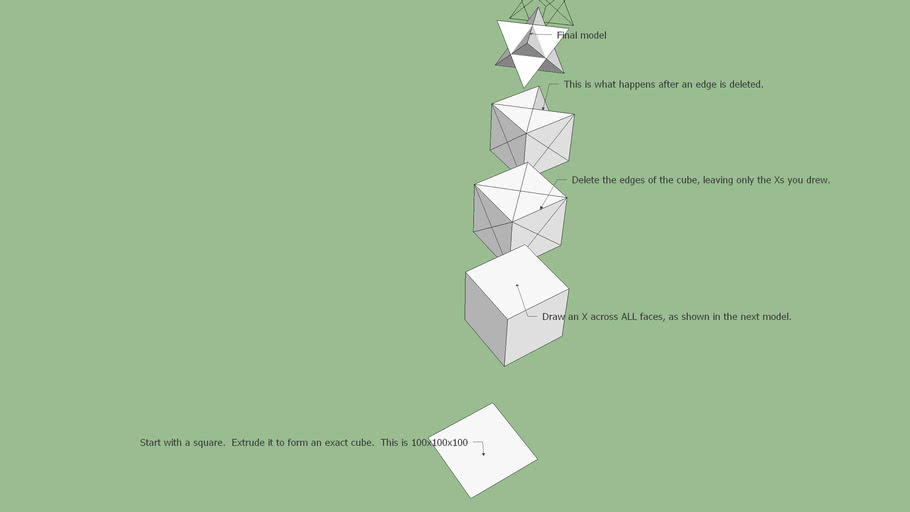 Final model

This is what happens after an edge is deleted.

Delete the edges of the cube, leaving only the Xs you drew.

Draw an X across ALL faces, as shown in the next model.

Start with a square. Extrude it to form an exact cube. This is 100x100x100