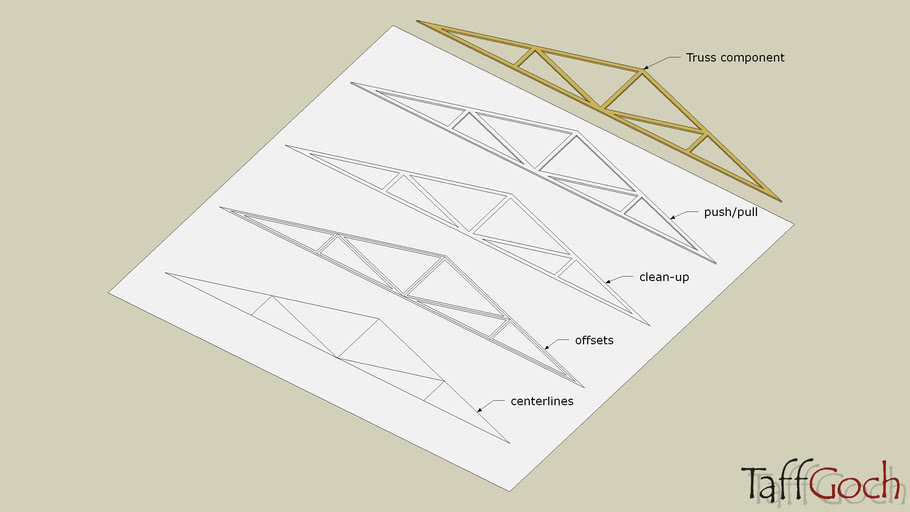 Truss component

push/pull

clean-up

offsets

centerlines

TaffGoch