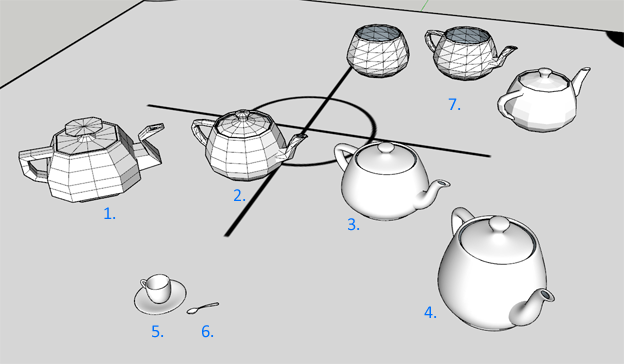 7.

1.

2.

3.

4.

5.

6.