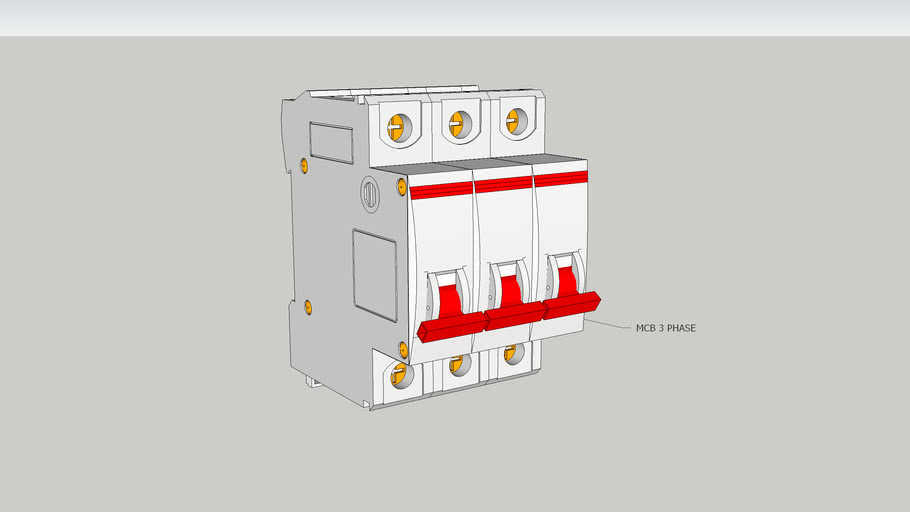 MCB 3 PHASE