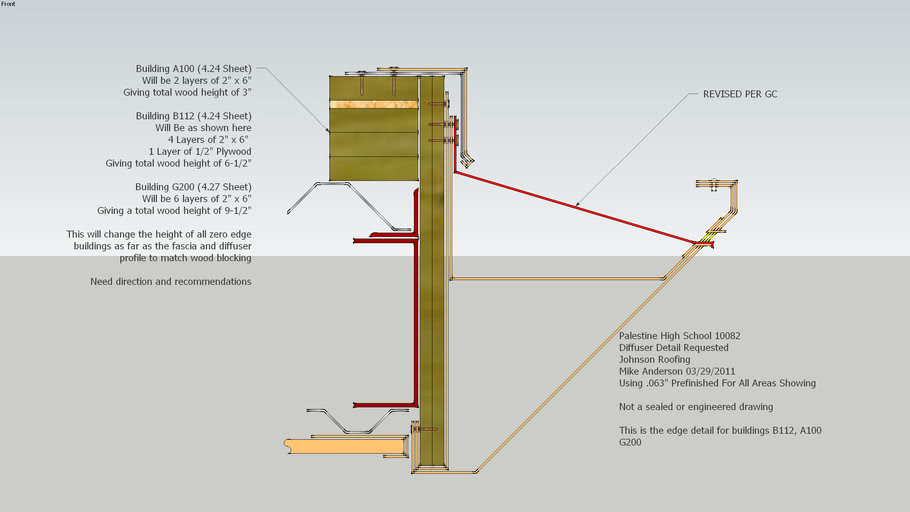 Front

Building A100 (4.24 Sheet)
Will be 2 layers of 2" x 6"
Giving total wood height of 3"

Building B112 (4.24 Sheet)
Will Be as shown here
4 Layers of 2" x 6"
1 Layer of 1/2" Plywood
Giving total wood height of 6-1/2"

Building G200 (4.27 Sheet)
Will be 6 layers of 2" x 6"
Giving a total wood height of 9-1/2"

This will change the height of all zero edge buildings as far as the fascia and diffuser profile to match wood blocking

Need direction and recommendations

REVISED PER GC

Palestine High School 10082
Diffuser Detail Requested
Johnson Roofing
Mike Anderson 03/29/2011
Using .063" Prefinished For All Areas Showing

Not a sealed or engineered drawing

This is the edge detail for buildings B112, A100
G200