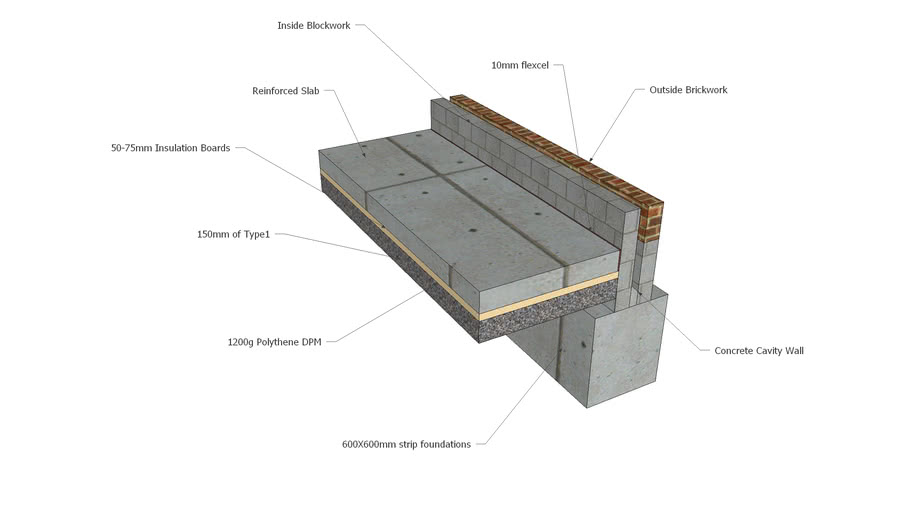 Inside Blockwork

10mm flexcel

Reinforced Slab

Outside Brickwork

50-75mm Insulation Boards

150mm of Type1

1200g Polythene DPM

Concrete Cavity Wall

600X600mm strip foundations