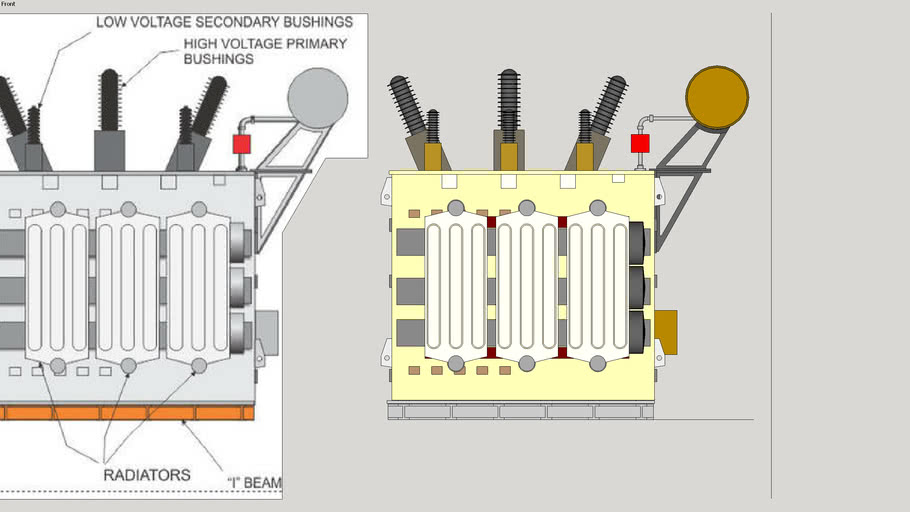 Front

LOW VOLTAGE SECONDARY BUSHINGS

HIGH VOLTAGE PRIMARY BUSHINGS

RADIATORS

"I" BEAM