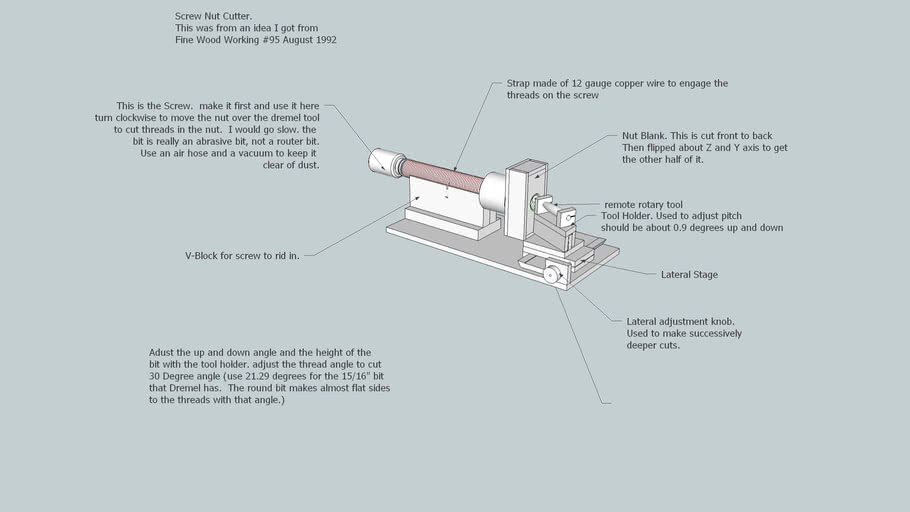 Screw Nut Cutter.
This was from an idea I got from
Fine Wood Working #95 August 1992

Strap made of 12 gauge copper wire to engage the threads on the screw

This is the Screw. make it first and use it here turn clockwise to move the nut over the dremel tool to cut threads in the nut. I would go slow. the bit is really an abrasive bit, not a router bit. Use an air hose and a vacuum to keep it clear of dust.

Nut Blank. This is cut front to back Then flipped about Z and Y axis to get the other half of it.

remote rotary tool

Tool Holder. Used to adjust pitch should be about 0.9 degrees up and down

V-Block for screw to rid in.

Lateral Stage

Lateral adjustment knob. Used to make successively deeper cuts.

Adust the up and down angle and the height of the bit with the tool holder. adjust the thread angle to cut 30 Degree angle (use 21.29 degrees for the 15/16" bit that Dremel has. The round bit makes almost flat sides to the threads with that angle.)