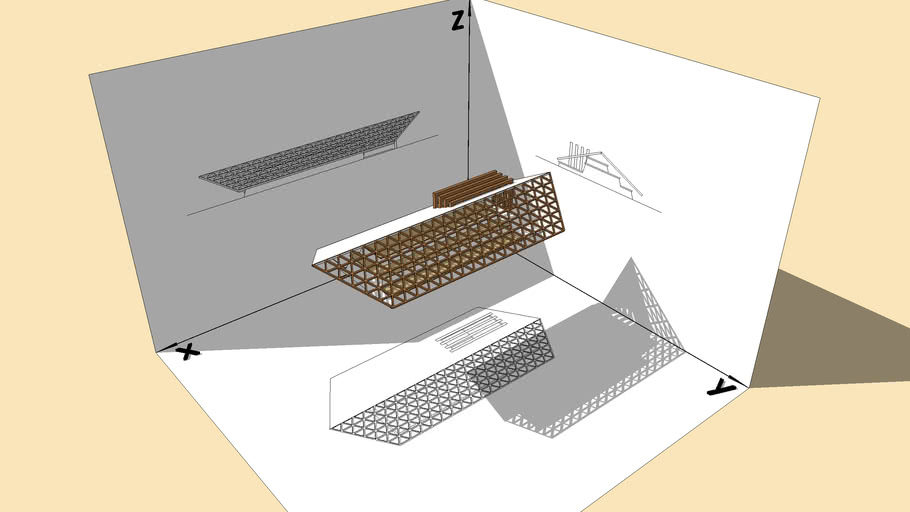 Z
X
Y