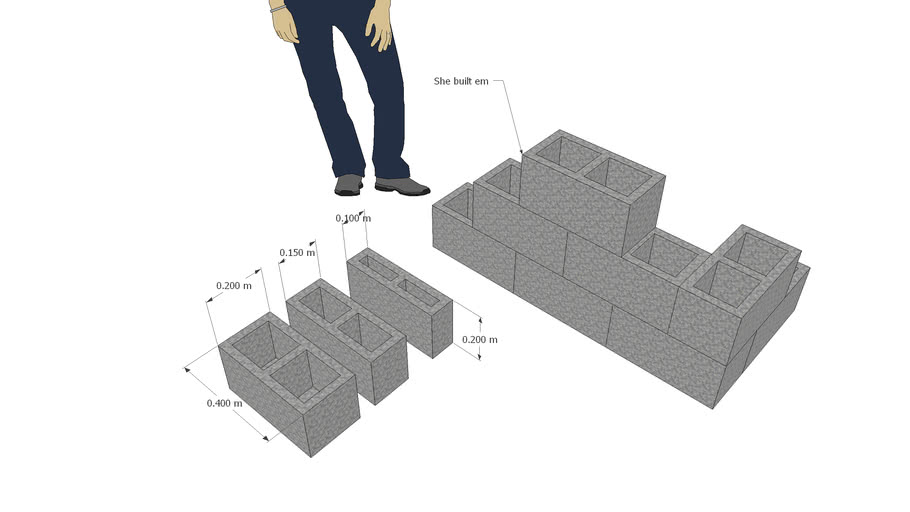 She built em

0.100 m
0.150 m
0.200 m
0.200 m
0.400 m