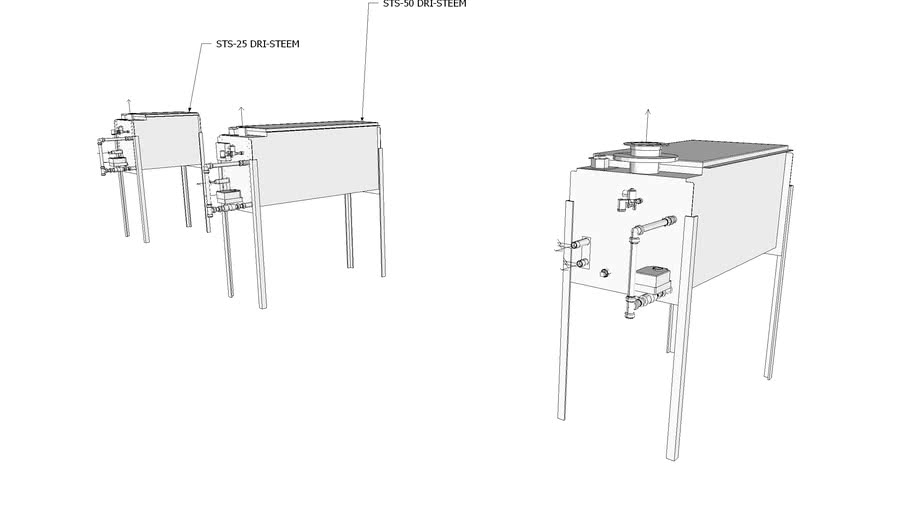 STS-50 DRI-STEEM

STS-25 DRI-STEEM