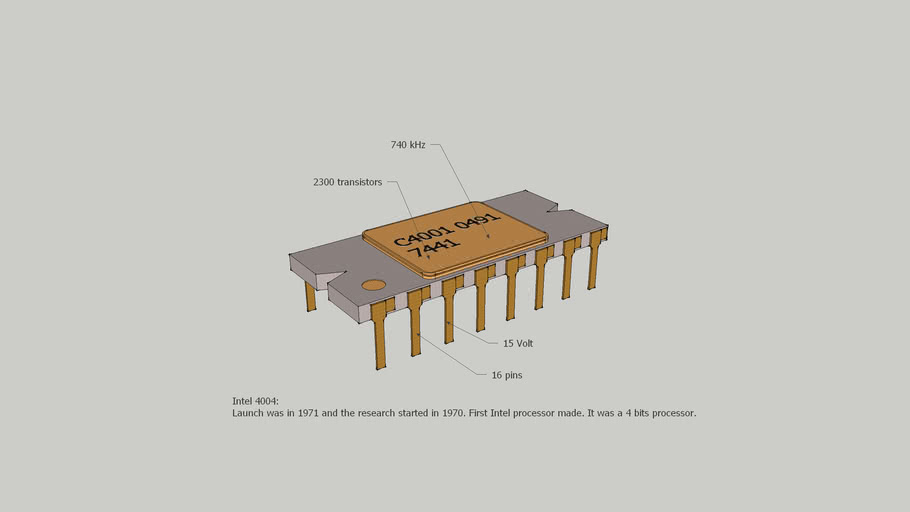 740 kHz

2300 transistors

C4001 0491
7441

15 Volt

16 pins

Intel 4004:
Launch was in 1971 and the research started in 1970. First Intel processor made. It was a 4 bits processor.