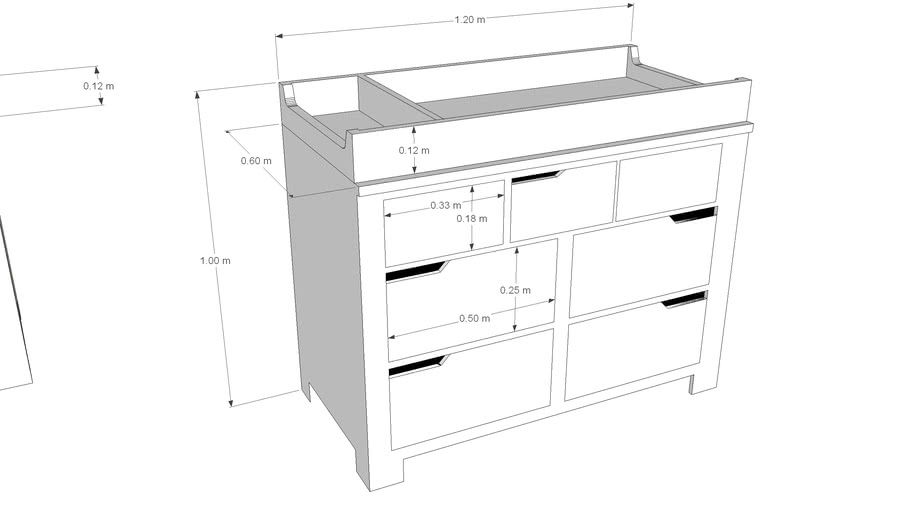 1.20 m

0.12 m

0.60 m

0.12 m

0.33 m

0.18 m

1.00 m

0.25 m

0.50 m