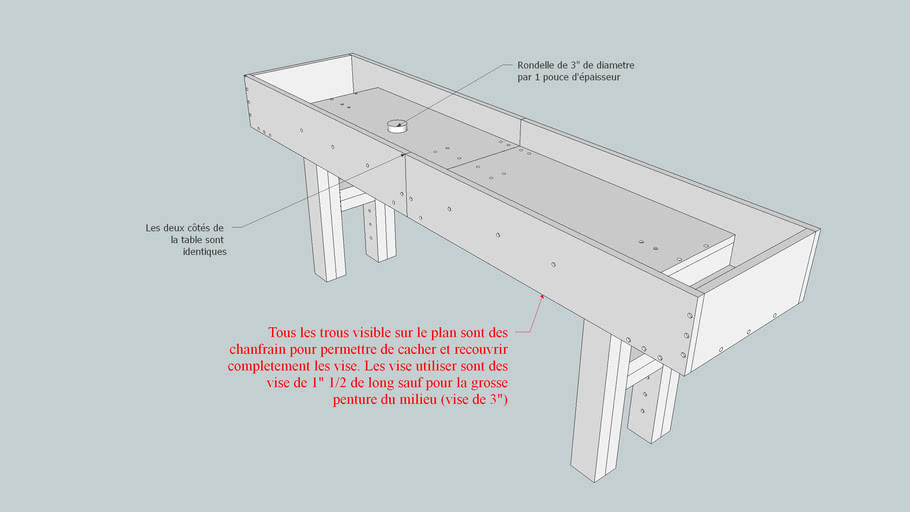 Rondelle de 3" de diametre par 1 pouce d'épaisseur

Les deux côtés de la table sont identiques

Tous les trous visible sur le plan sont des chanfrain pour permettre de cacher et recouvrir completement les vise. Les vise utiliser sont des vise de 1" 1/2 de long sauf pour la grosse penture du milieu (vise de 3")