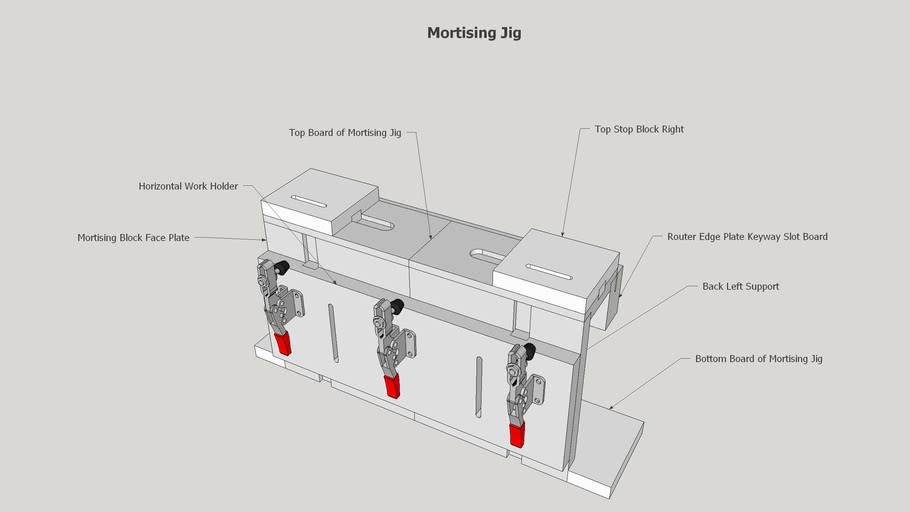 Mortising Jig

Top Board of Mortising Jig

Top Stop Block Right

Horizontal Work Holder

Mortising Block Face Plate

Router Edge Plate Keyway Slot Board

Back Left Support

Bottom Board of Mortising Jig