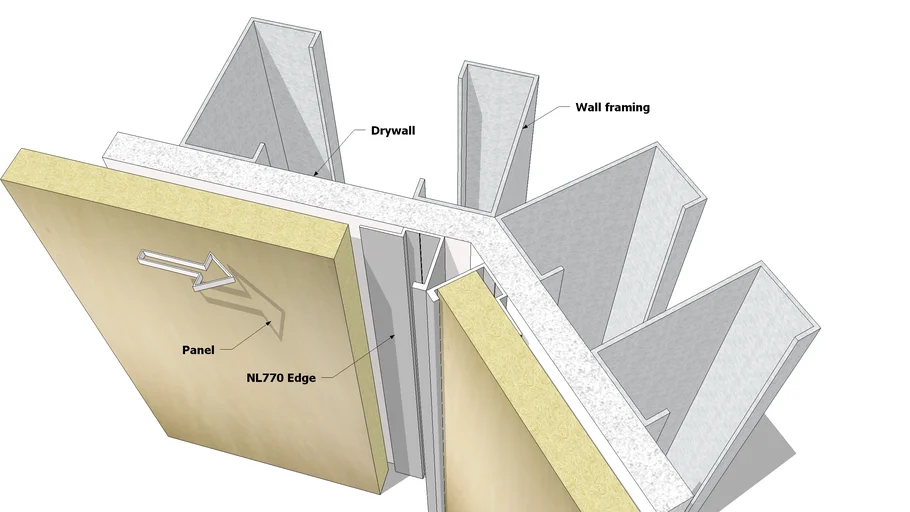 Drywall

Wall framing

Panel

NL770 Edge