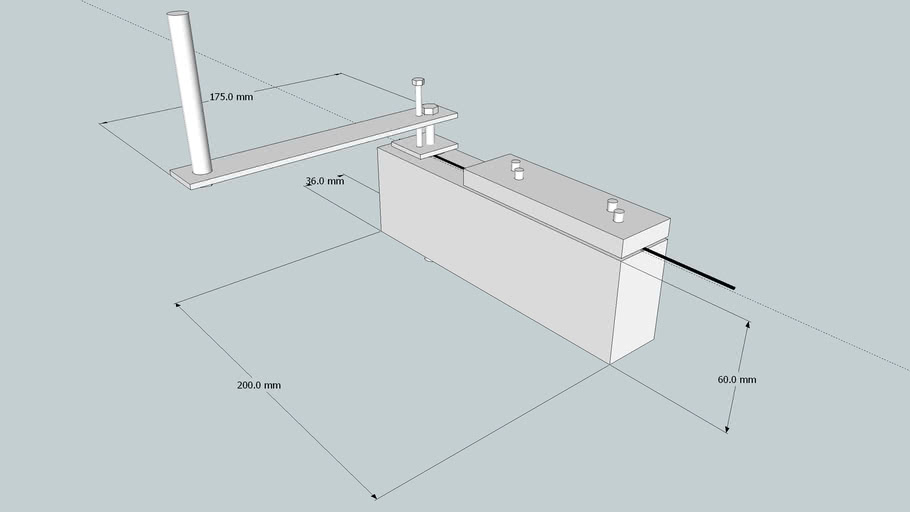 175.0 mm

36.0 mm

200.0 mm

60.0 mm