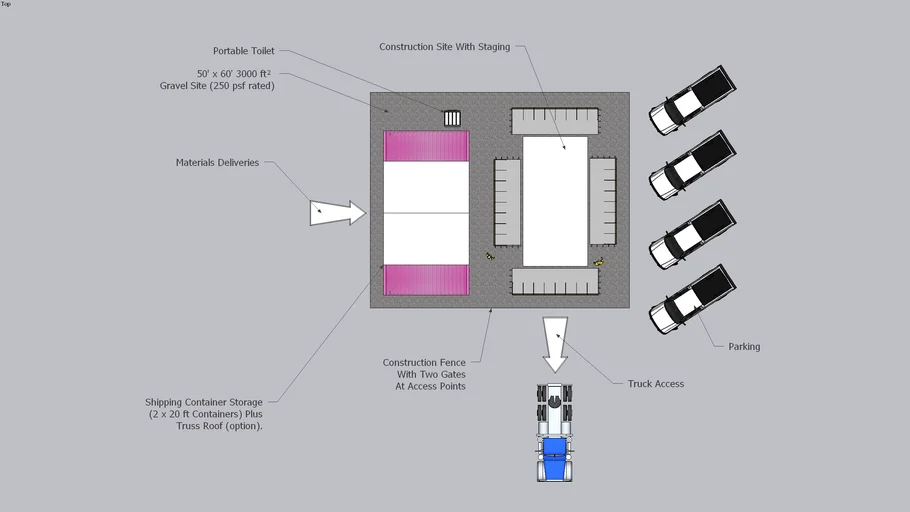 Top

Portable Toilet

50' x 60' 3000 ft²
Gravel Site (250 psf rated)

Construction Site With Staging

Materials Deliveries

Parking

Construction Fence
With Two Gates
At Access Points

Truck Access

Shipping Container Storage
(2 x 20 ft Containers) Plus
Truss Roof (option).