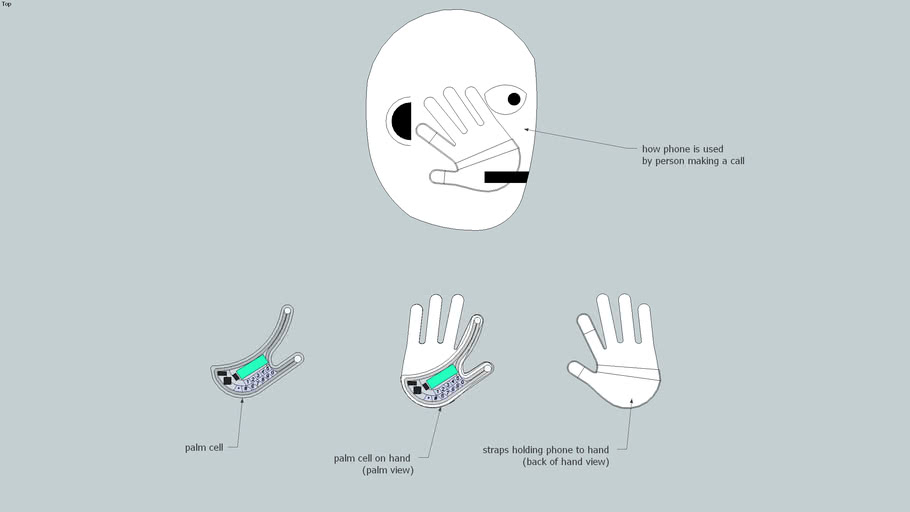 Top

how phone is used
by person making a call

palm cell

palm cell on hand
(palm view)

straps holding phone to hand
(back of hand view)