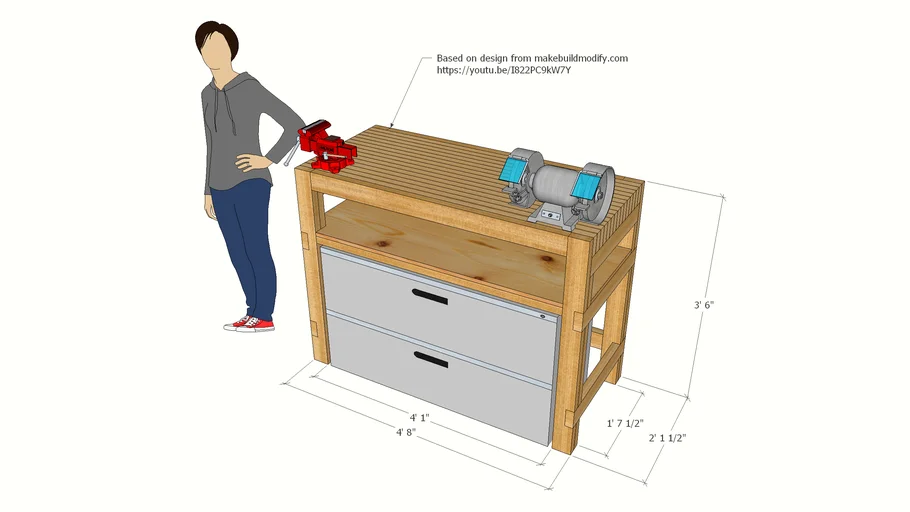 Based on design from makebuildmodify.com
https://youtu.be/I822PC9kW7Y

3' 6"

4' 1"

4' 8"

1' 7 1/2"

2' 1 1/2"