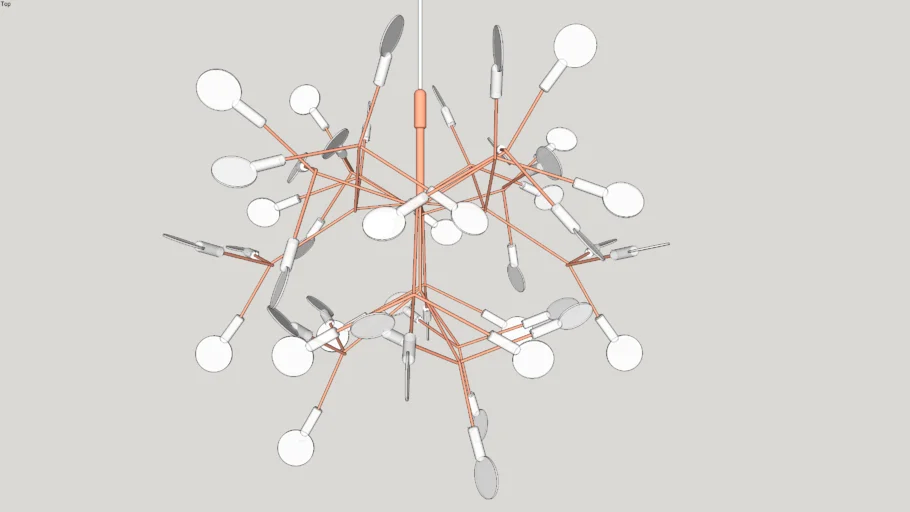 Top