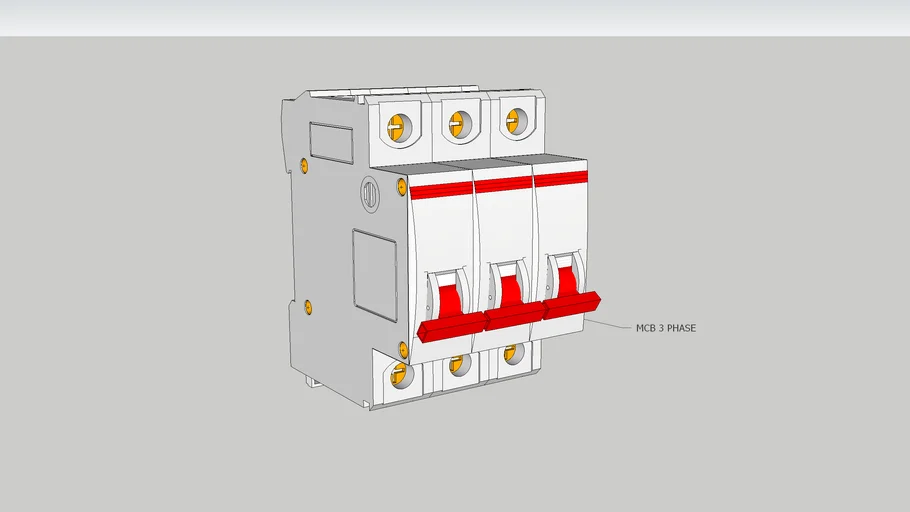 MCB 3 PHASE