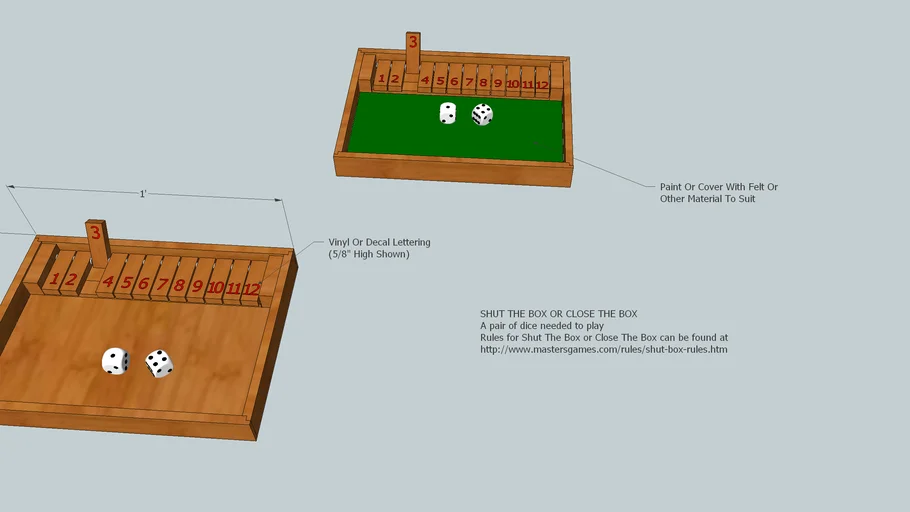 3
1 2 4 5 6 7 8 9 10 11 12

Paint Or Cover With Felt Or Other Material To Suit

1'

3
1 2 4 5 6 7 8 9 10 11 12

Vinyl Or Decal Lettering (5/8" High Shown)

SHUT THE BOX OR CLOSE THE BOX
A pair of dice needed to play
Rules for Shut The Box or Close The Box can be found at
http://www.mastersgames.com/rules/shut-box-rules.htm