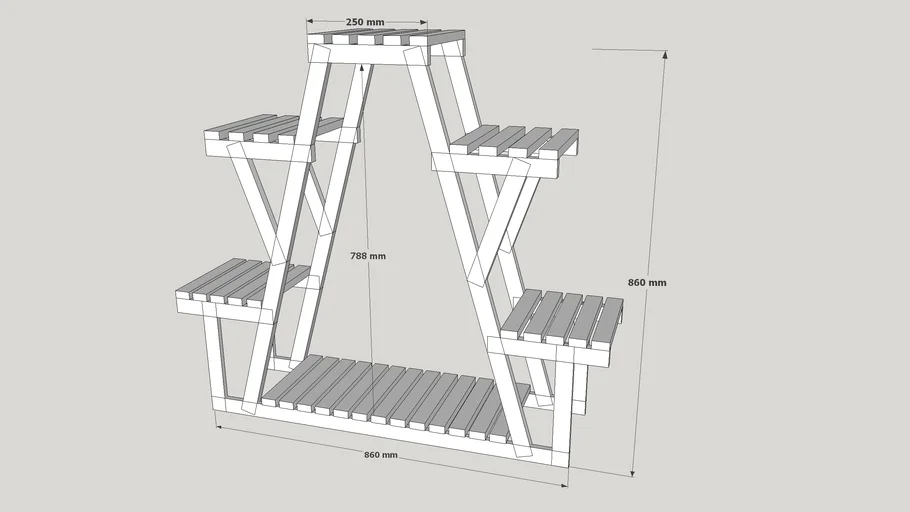 250 mm

788 mm

860 mm

860 mm