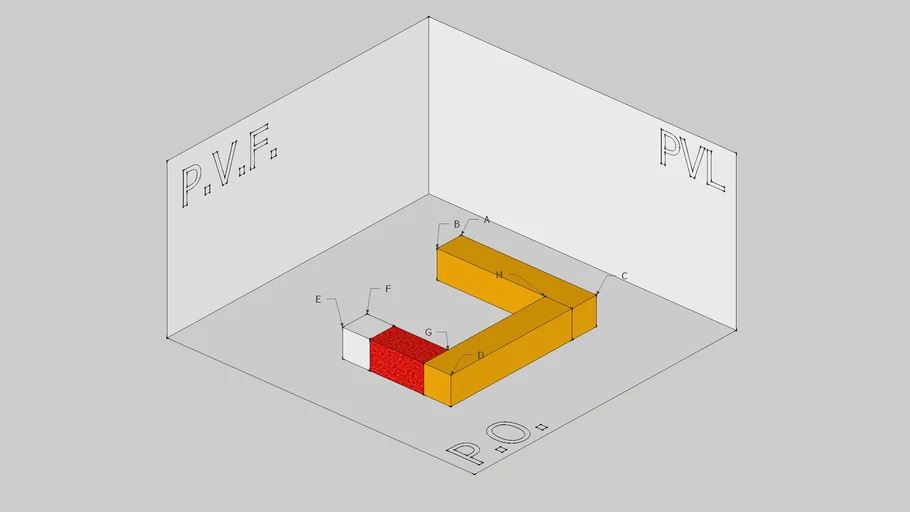 P.V.F.

PVL

B
A
H
C
E
F
G
D

P.O.