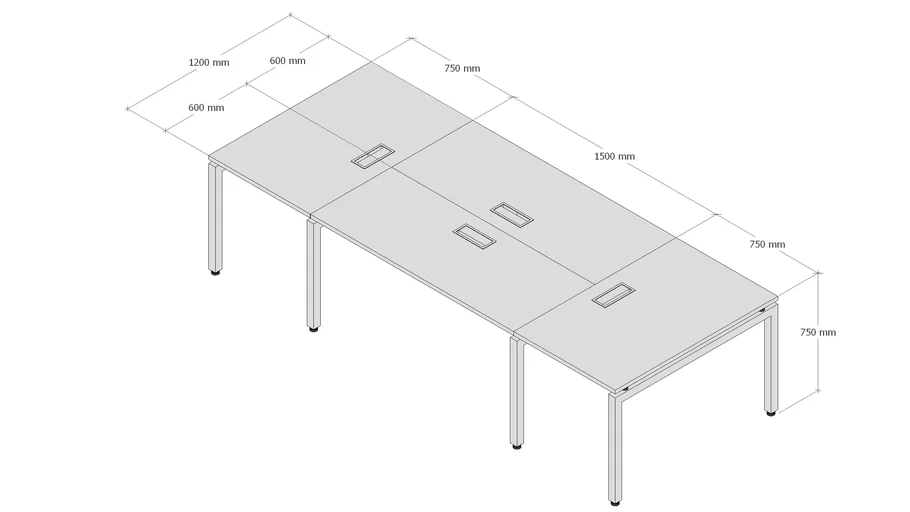 1200 mm
600 mm
600 mm
750 mm
1500 mm
750 mm
750 mm