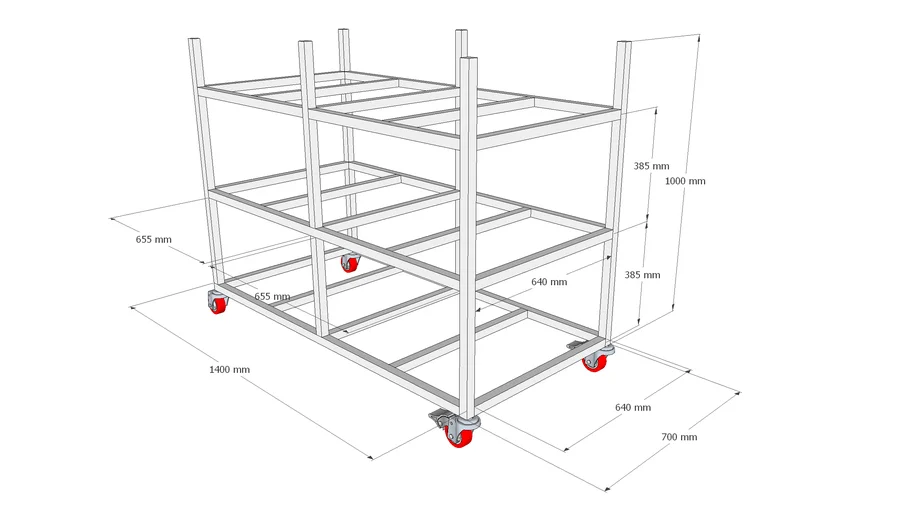 385 mm
1000 mm
655 mm
385 mm
640 mm
655 mm
1400 mm
640 mm
700 mm