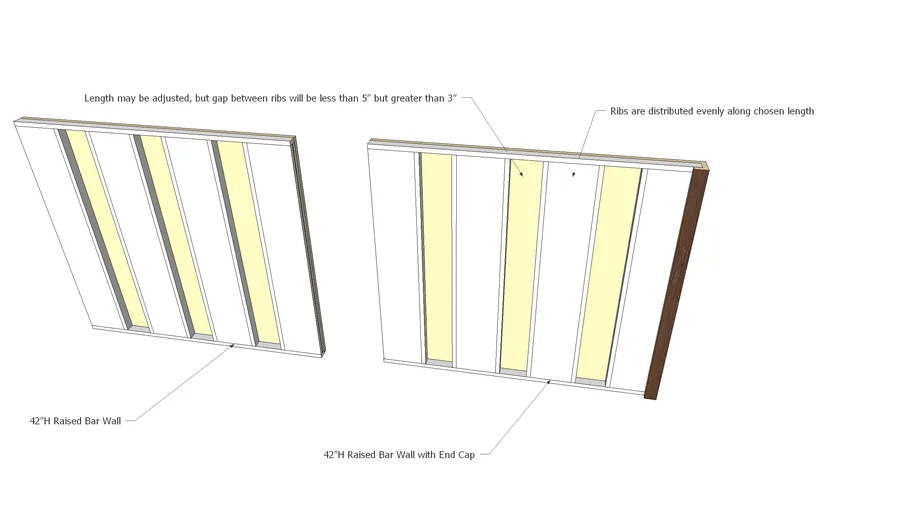 Length may be adjusted, but gap between ribs will be less than 5" but greater than 3"

Ribs are distributed evenly along chosen length

42"H Raised Bar Wall

42"H Raised Bar Wall with End Cap