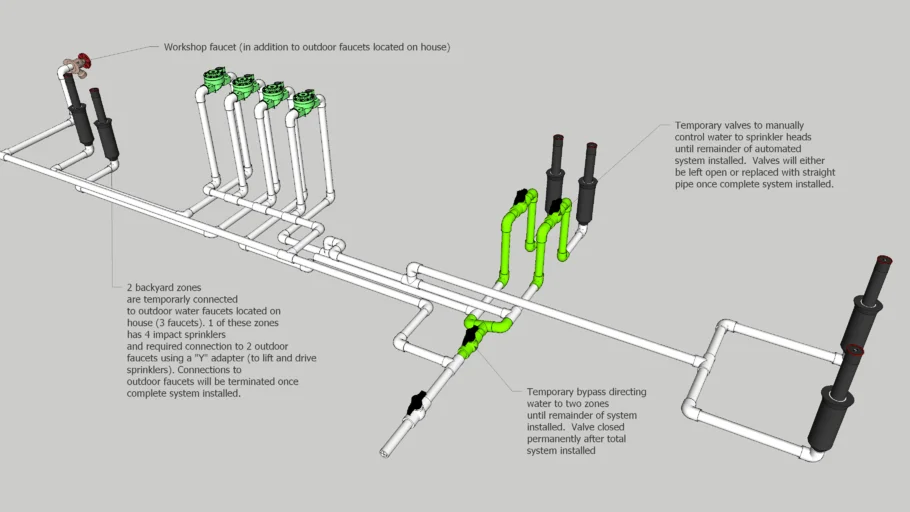 Workshop faucet (in addition to outdoor faucets located on house)

Temporary valves to manually control water to sprinkler heads until remainder of automated system installed. Valves will either be left open or replaced with straight pipe once complete system installed.

2 backyard zones are temporarily connected to outdoor water faucets located on house (3 faucets). 1 of these zones has 4 impact sprinklers and required connection to 2 outdoor faucets using a "Y" adapter (to lift and drive sprinklers). Connections to outdoor faucets will be terminated once complete system installed.

Temporary bypass directing water to two zones until remainder of system installed. Valve closed permanently after total system installed