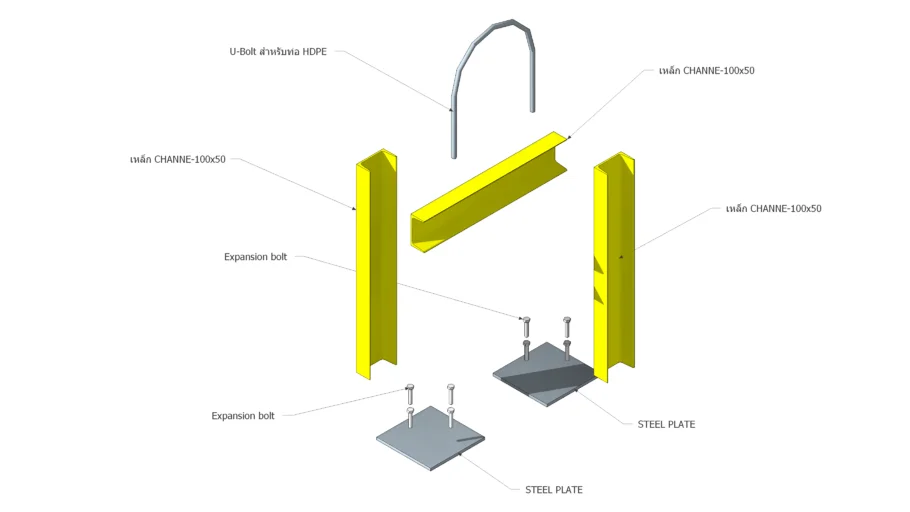 U-Bolt สำหรับท่อ HDPE

เหล็ก CHANNE-100x50

เหล็ก CHANNE-100x50

เหล็ก CHANNE-100x50

Expansion bolt

Expansion bolt

STEEL PLATE

STEEL PLATE