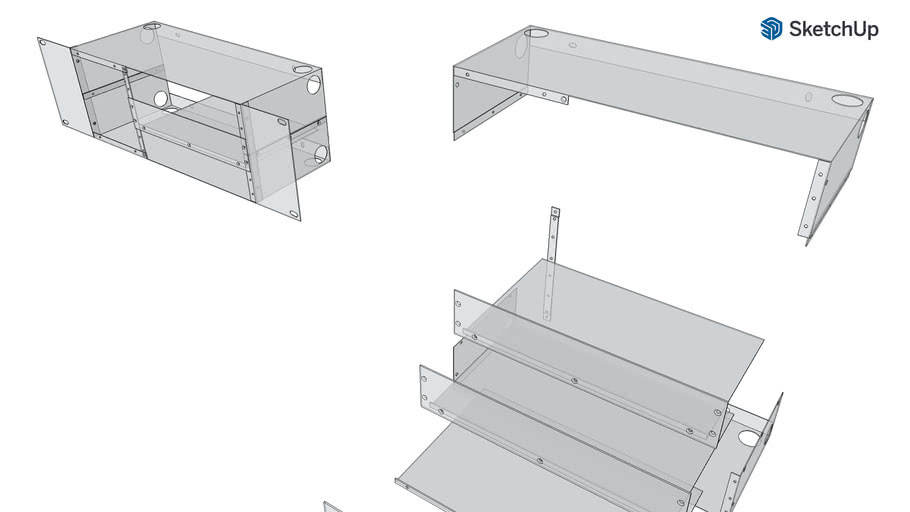 SketchUp