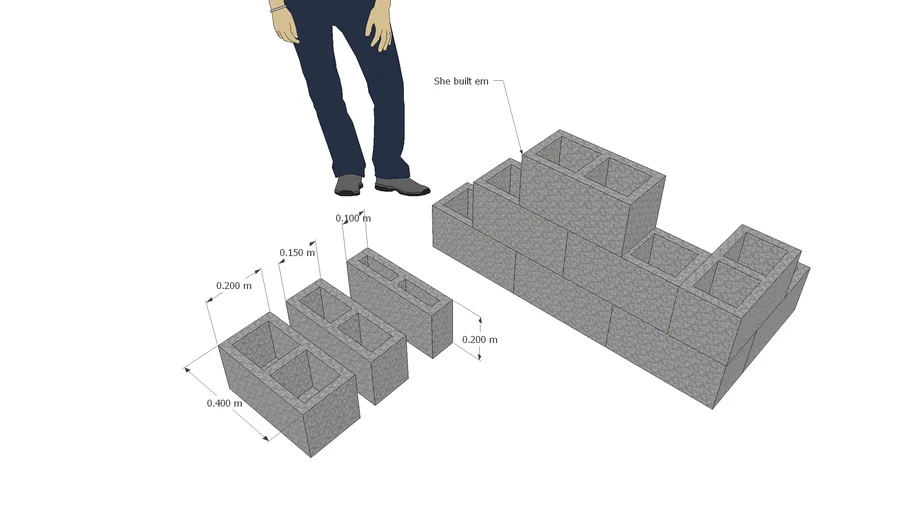 She built em

0.100 m

0.150 m

0.200 m

0.200 m

0.400 m