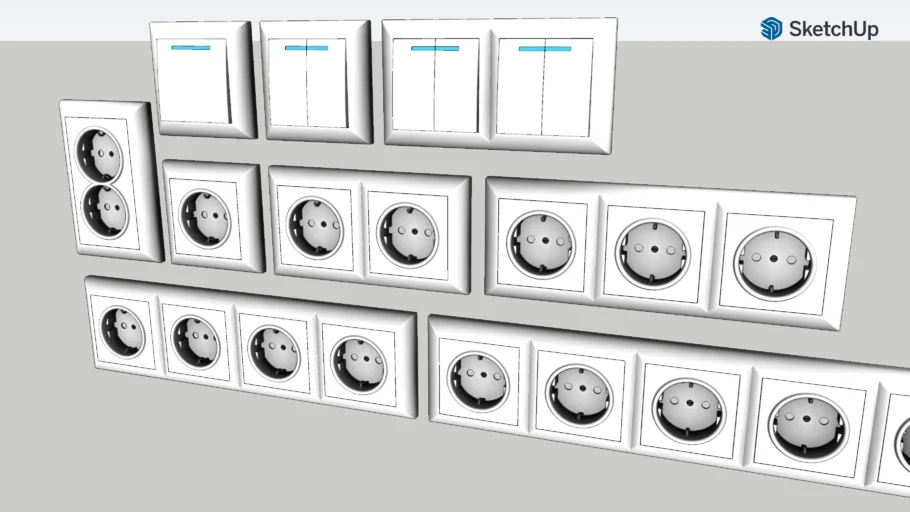 SketchUp