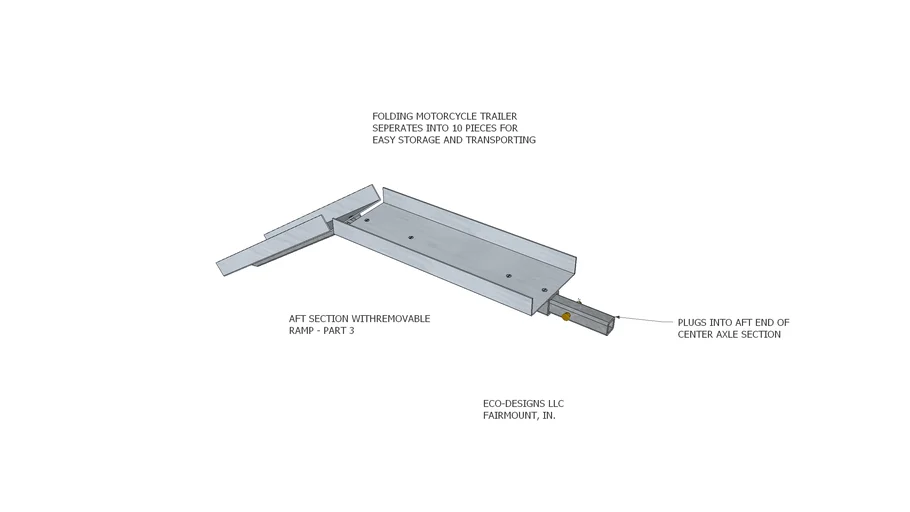 FOLDING MOTORCYCLE TRAILER
SEPERATES INTO 10 PIECES FOR
EASY STORAGE AND TRANSPORTING

AFT SECTION WITHREMOVABLE
RAMP - PART 3

PLUGS INTO AFT END OF
CENTER AXLE SECTION

ECO-DESIGNS LLC
FAIRMOUNT, IN.