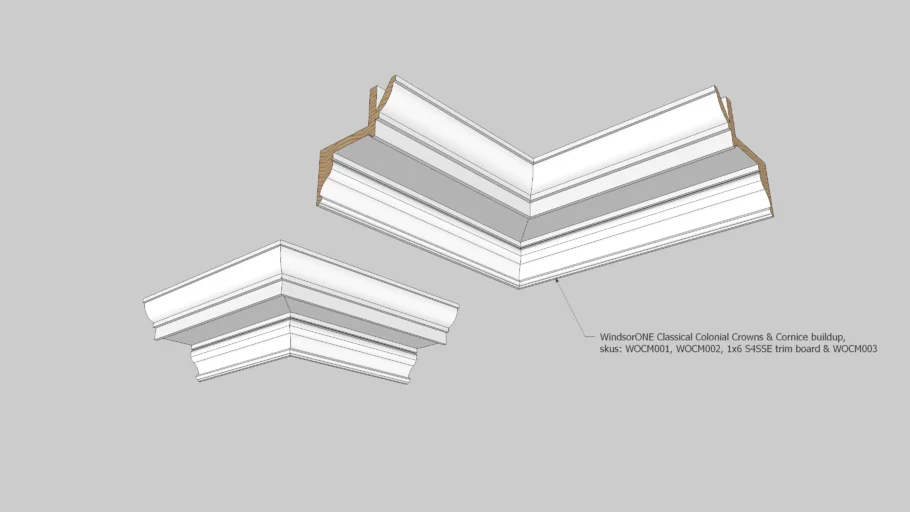 WindsorONE Classical Colonial Crowns & Cornice buildup, skus: WOCM001, WOCM002, 1x6 S4SSE trim board & WOCM003