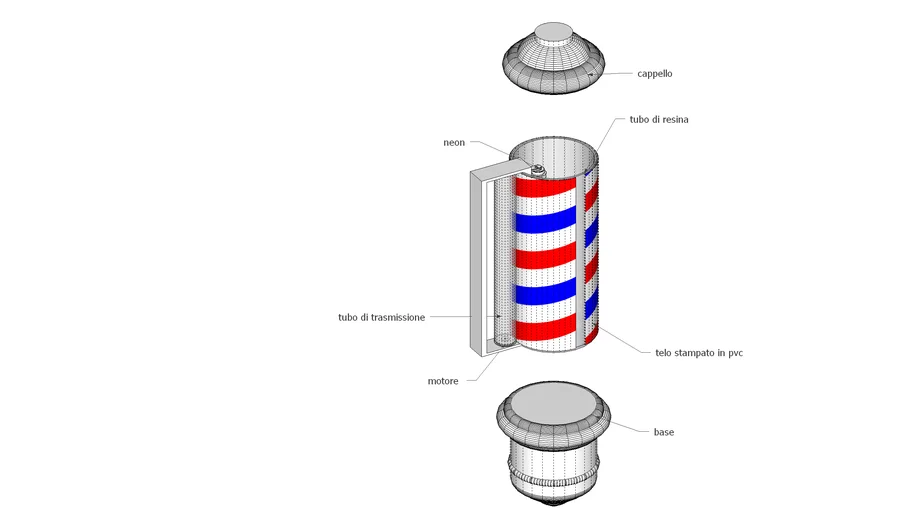 cappello

tubo di resina

neon

tubo di trasmissione

telo stampato in pvc

motore

base