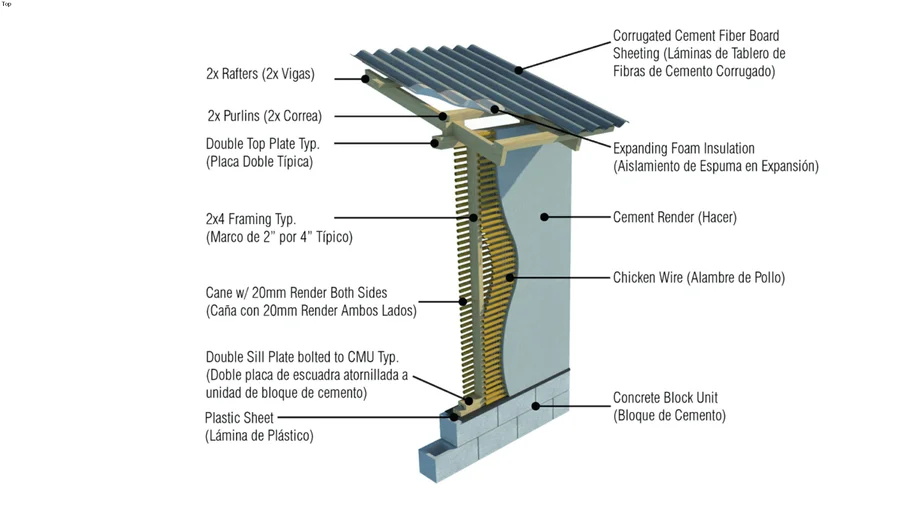 Top

2x Rafters (2x Vigas)

2x Purlins (2x Correa)

Double Top Plate Typ. (Placa Doble Típica)

2x4 Framing Typ. (Marco de 2" por 4" Típico)

Cane w/ 20mm Render Both Sides (Caña con 20mm Render Ambos Lados)

Double Sill Plate bolted to CMU Typ. (Doble placa de escuadra atornillada a unidad de bloque de cemento)

Plastic Sheet (Lámina de Plástico)

Corrugated Cement Fiber Board Sheeting (Láminas de Tablero de Fibras de Cemento Corrugado)

Expanding Foam Insulation (Aislamiento de Espuma en Expansión)

Cement Render (Hacer)

Chicken Wire (Alambre de Pollo)

Concrete Block Unit (Bloque de Cemento)