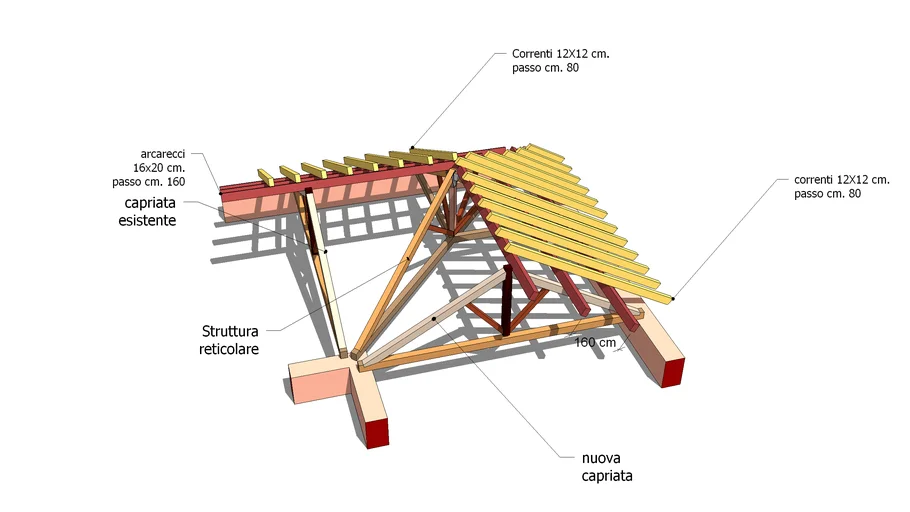 Correnti 12X12 cm.
passo cm. 80

arcarecci
16x20 cm.
passo cm. 160

capriata
esistente

correnti 12X12 cm.
passo cm. 80

Struttura
reticolare

160 cm

nuova
capriata