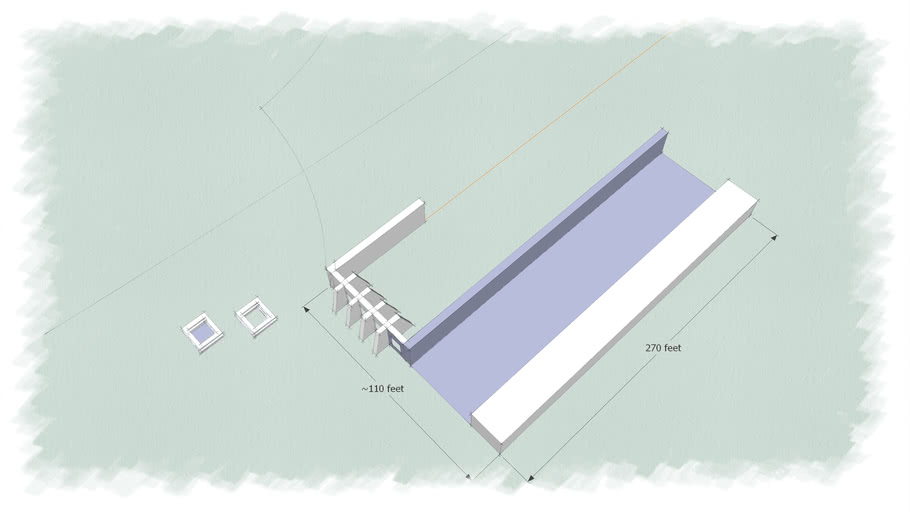 ~110 feet

270 feet