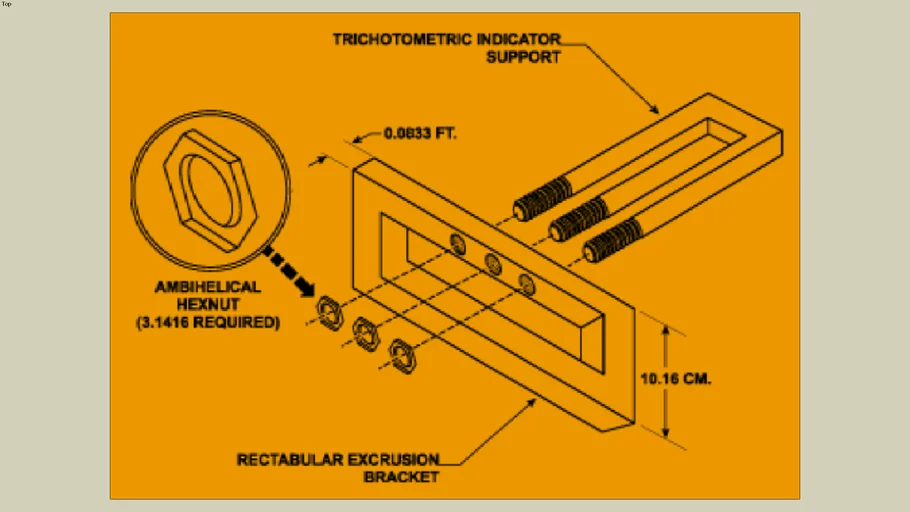 Top

TRICHOTOMETRIC INDICATOR SUPPORT

0.0833 FT.

AMBIHELICAL HEXNUT (3.1416 REQUIRED)

10.16 CM.

RECTABULAR EXCRUSION BRACKET