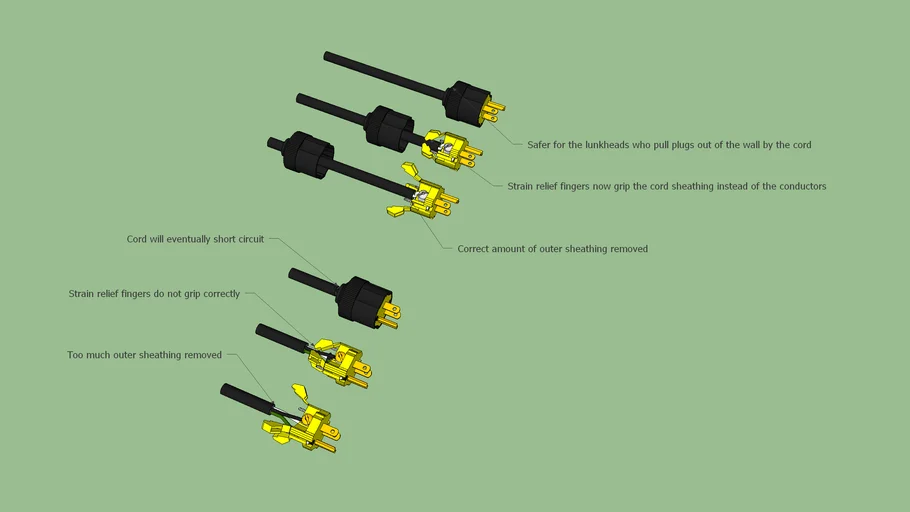 Safer for the lunkheads who pull plugs out of the wall by the cord

Strain relief fingers now grip the cord sheathing instead of the conductors

Correct amount of outer sheathing removed

Cord will eventually short circuit

Strain relief fingers do not grip correctly

Too much outer sheathing removed