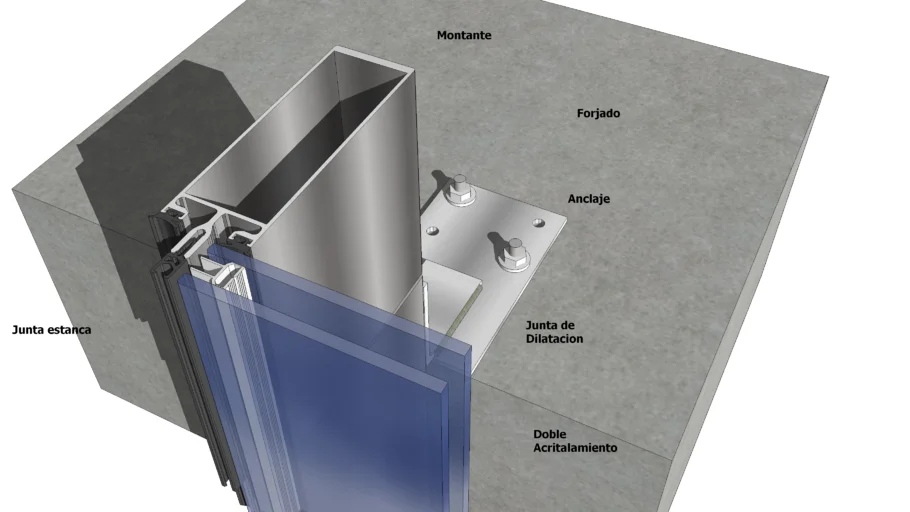 Montante

Forjado

Anclaje

Junta estanca

Junta de Dilatacion

Doble Acritalamiento