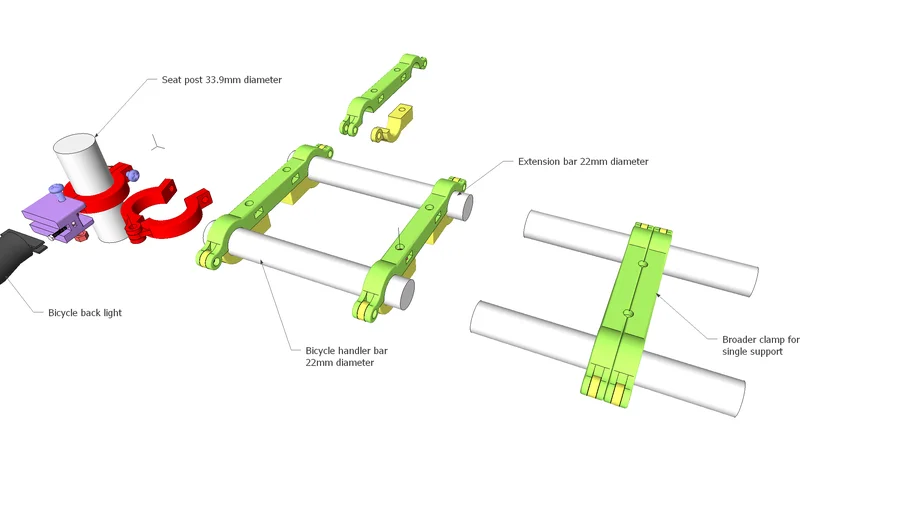 Seat post 33.9mm diameter

Extension bar 22mm diameter

Bicycle back light

Bicycle handler bar
22mm diameter

Broader clamp for
single support