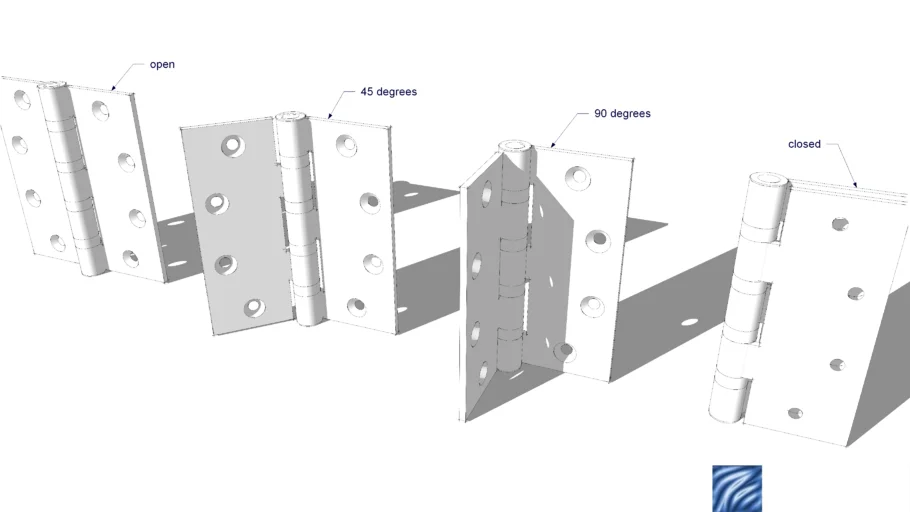 open

45 degrees

90 degrees

closed