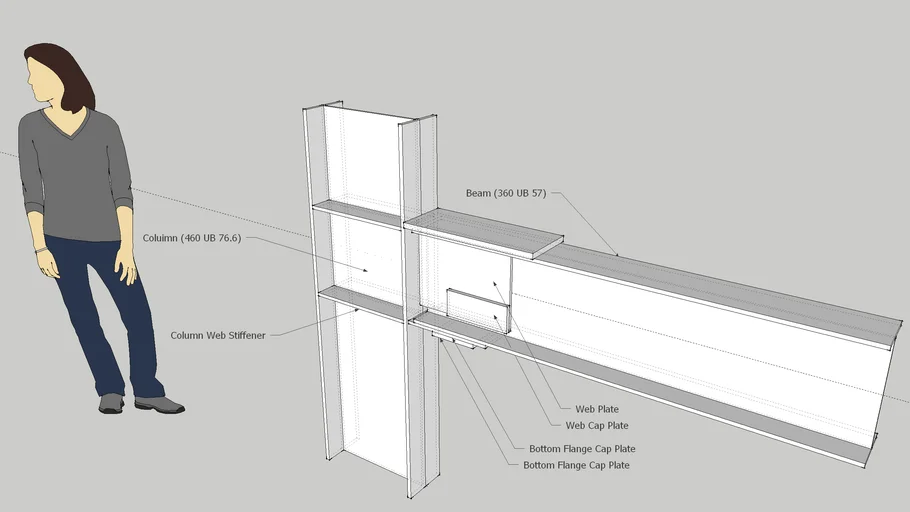 Beam (360 UB 57)

Coluimn (460 UB 76.6)

Column Web Stiffener

Web Plate

Web Cap Plate

Bottom Flange Cap Plate

Bottom Flange Cap Plate